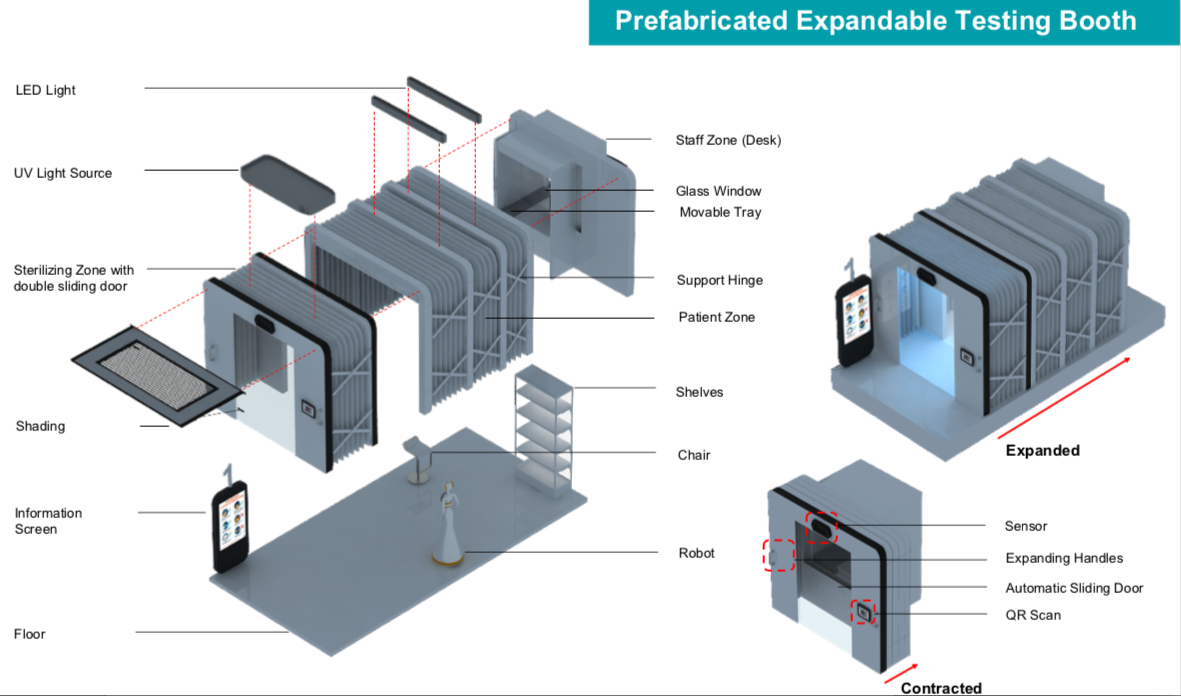 Prefabricated Expandable Testing Booth

LED Light

UV Light Source

Sterilizing Zone with double sliding door

Shading

Information Screen

Floor

Staff Zone (Desk)

Glass Window

Movable Tray

Support Hinge

Patient Zone

Shelves

Chair

Robot

Expanded

Sensor

Expanding Handles

Automatic Sliding Door

QR Scan

Contracted